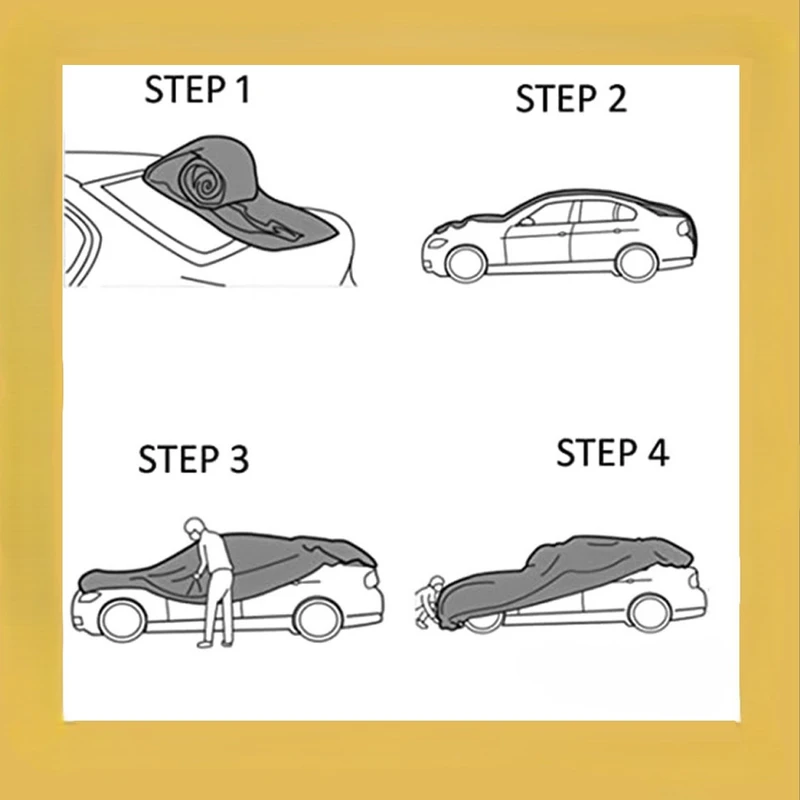 STEP 1

STEP 2

STEP 3

STEP 4